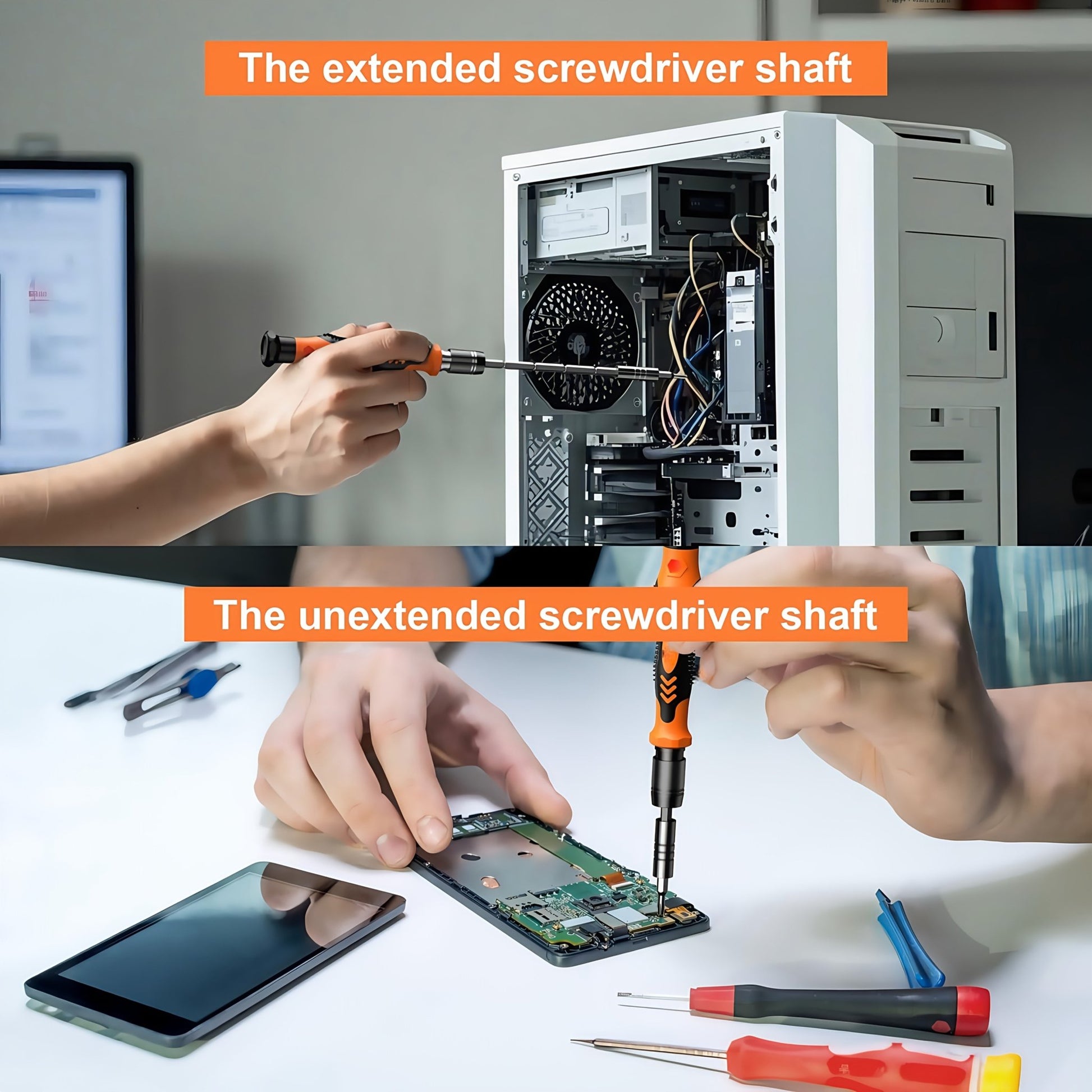 The extended screwdriver shaft

The unextended screwdriver shaft